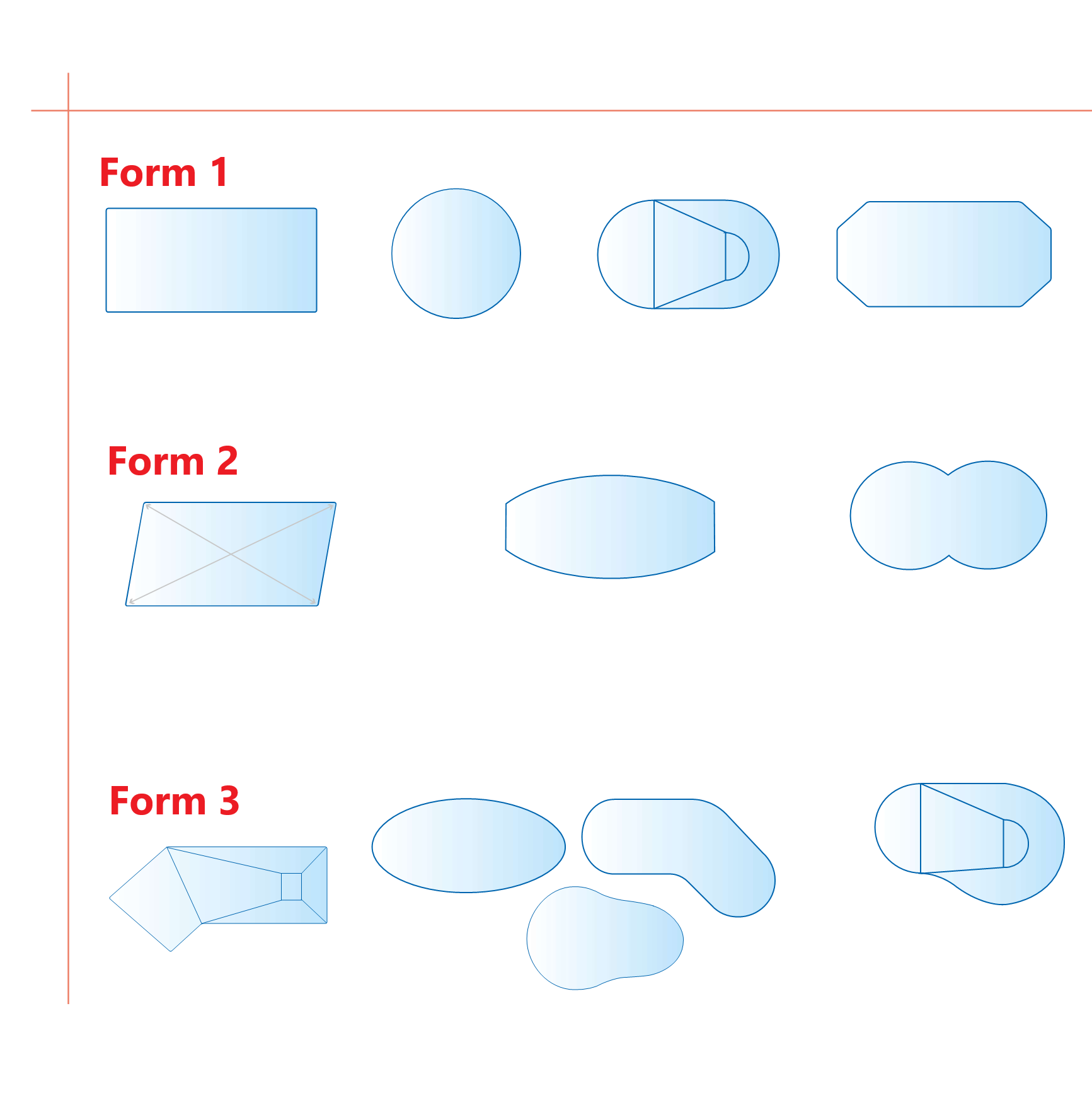 Form 1

Form 2

Form 3